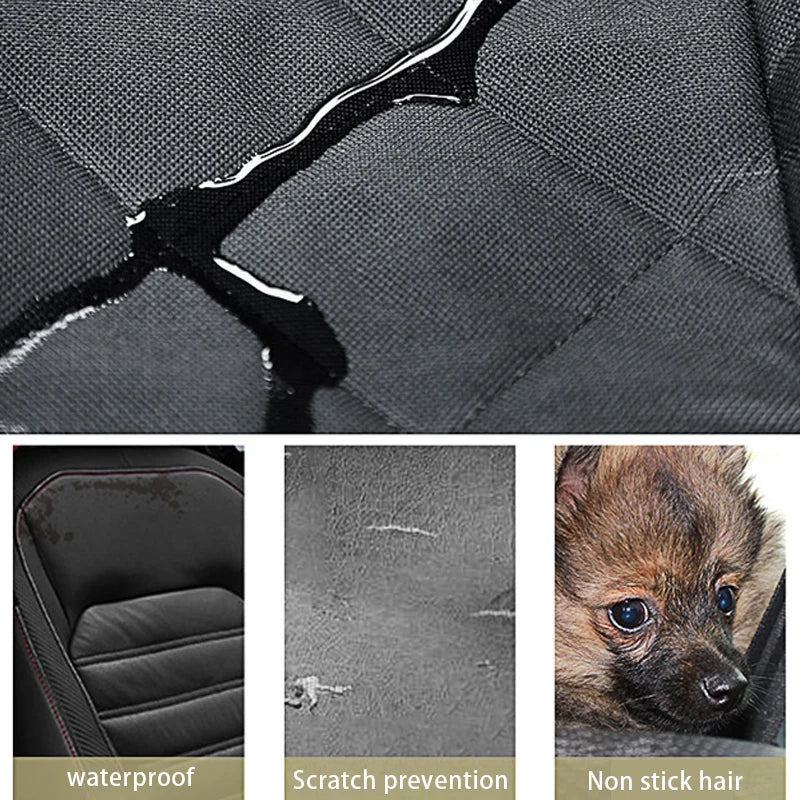 waterproof

Scratch prevention

Non stick hair